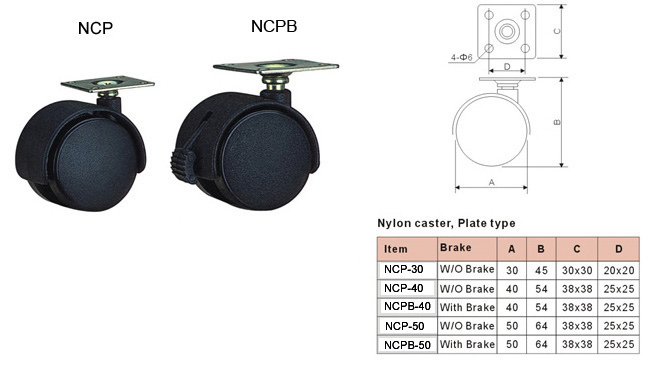 NCP

NCPB

4-Φ6

D

C

B

A

Nylon caster, Plate type

| Item | Brake | A | B | C | D |
|---|---|---|---|---|---|
| NCP-30 | W/O Brake | 30 | 45 | 30x30 | 20x20 |
| NCP-40 | W/O Brake | 40 | 54 | 38x38 | 25x25 |
| NCPB-40 | With Brake | 40 | 54 | 38x38 | 25x25 |
| NCP-50 | W/O Brake | 50 | 64 | 38x38 | 25x25 |
| NCPB-50 | With Brake | 50 | 64 | 38x38 | 25x25 |